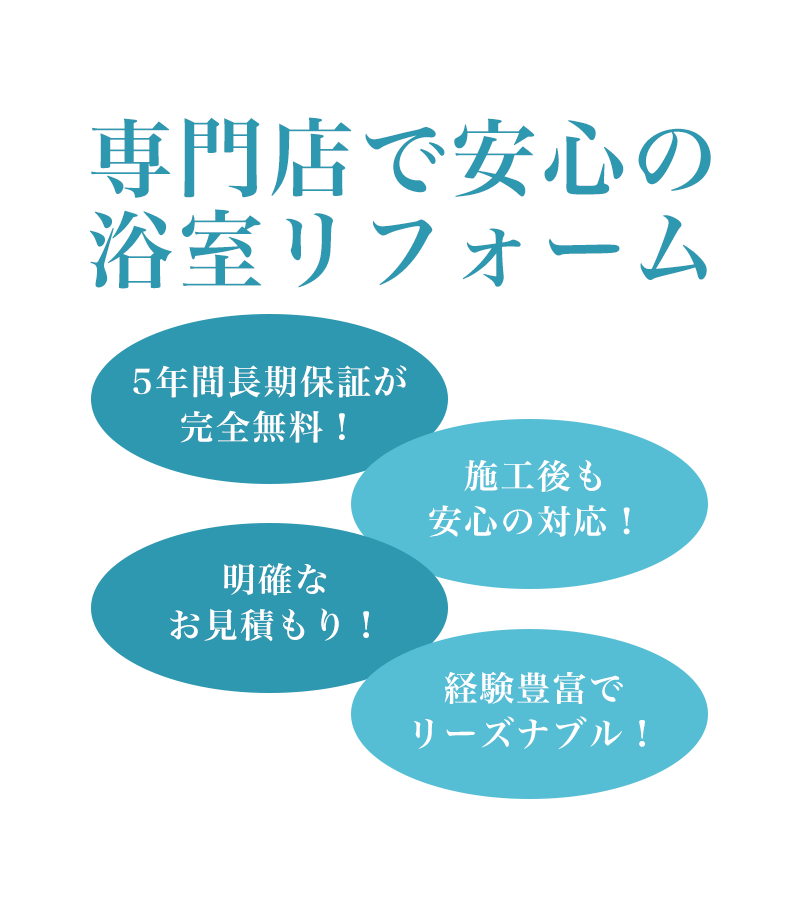 専門店で安心の
浴室リフォーム

5年間長期保証が
完全無料！

施工後も
安心の対応！

明確な
お見積もり！

経験豊富で
リーズナブル！